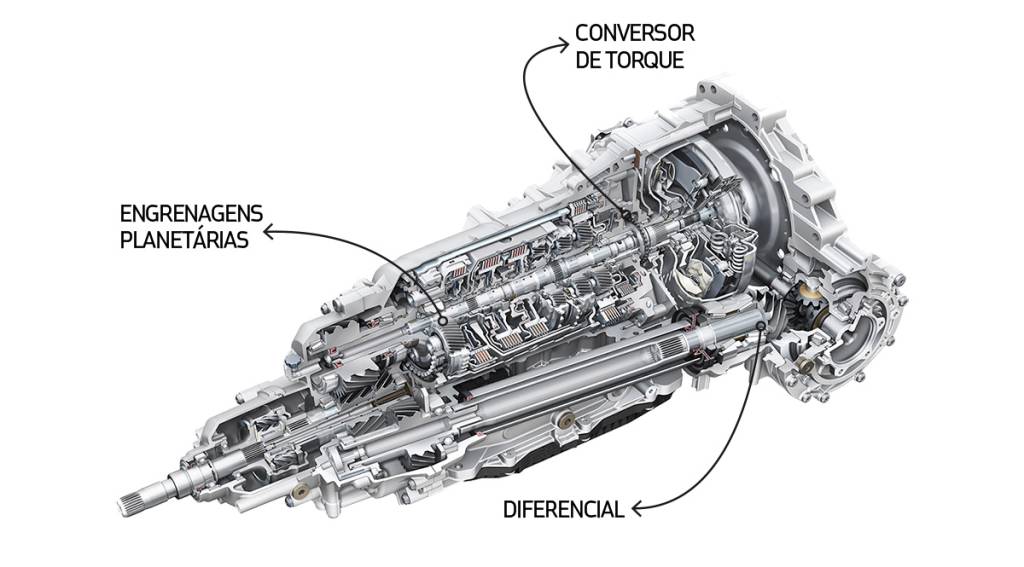 CONVERSOR DE TORQUE

ENGRENAGENS PLANETÁRIAS

DIFERENCIAL